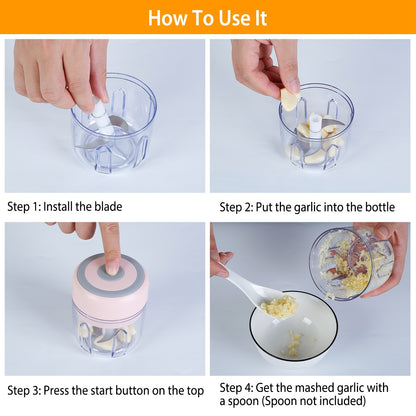 How To Use It

Step 1: Install the blade

Step 2: Put the garlic into the bottle

Step 3: Press the start button on the top

Step 4: Get the mashed garlic with a spoon (Spoon not included)